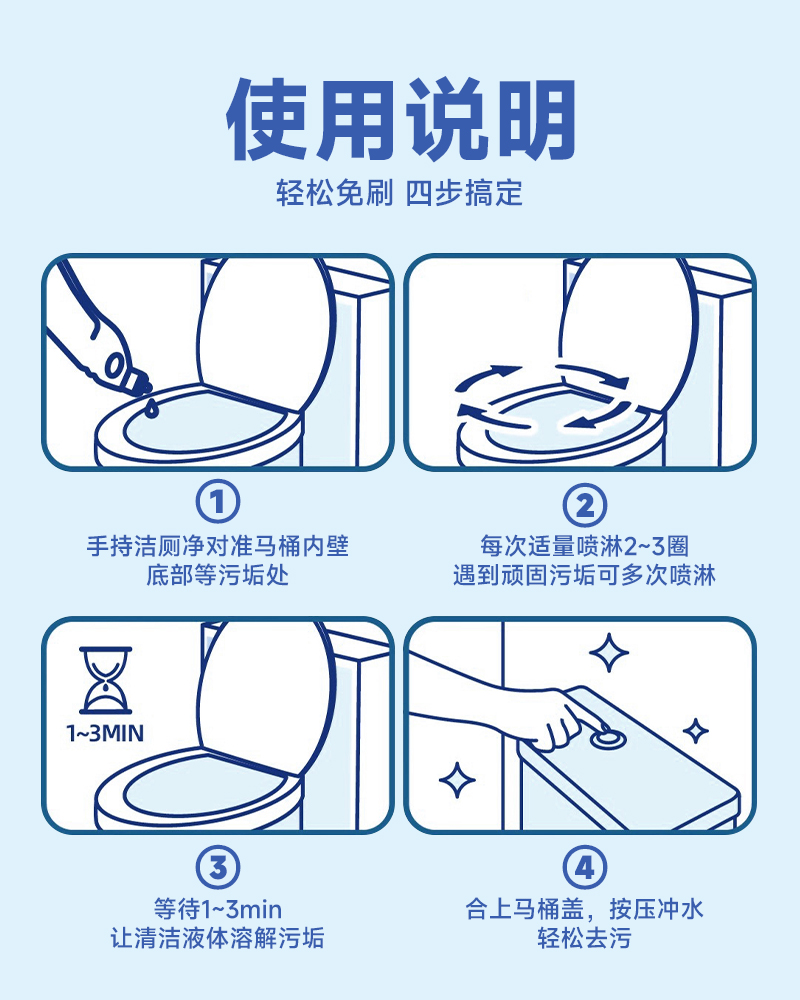 使用说明

轻松免刷 四步搞定

①
手持洁厕净对准马桶内壁底部等污垢处

②
每次适量喷淋2~3圈
遇到顽固污垢可多次喷淋

1~3MIN

③
等待1~3min
让清洁液体溶解污垢

④
合上马桶盖，按压冲水
轻松去污