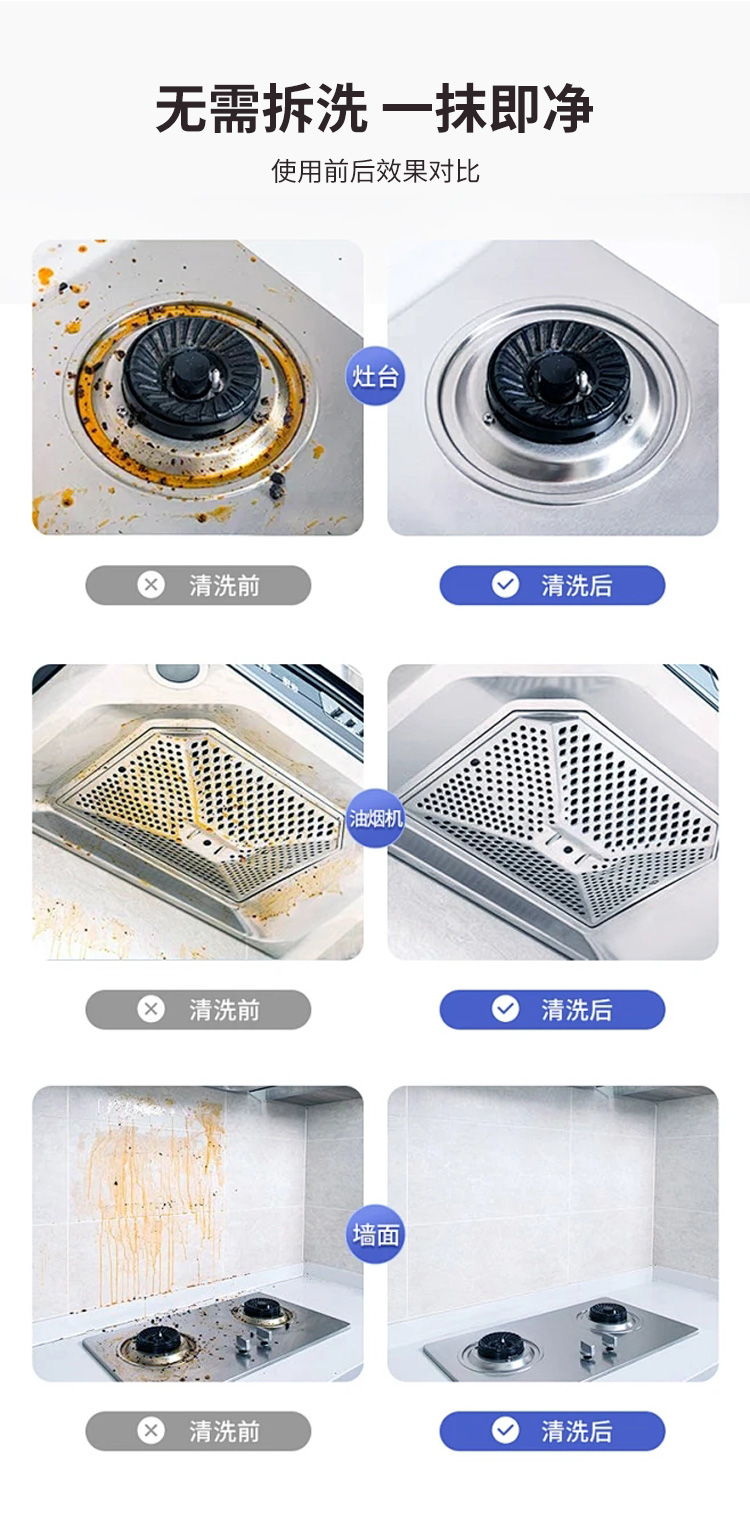 无需拆洗 一抹即净

使用前后效果对比

灶台

清洗前

清洗后

油烟机

清洗前

清洗后

墙面

清洗前

清洗后