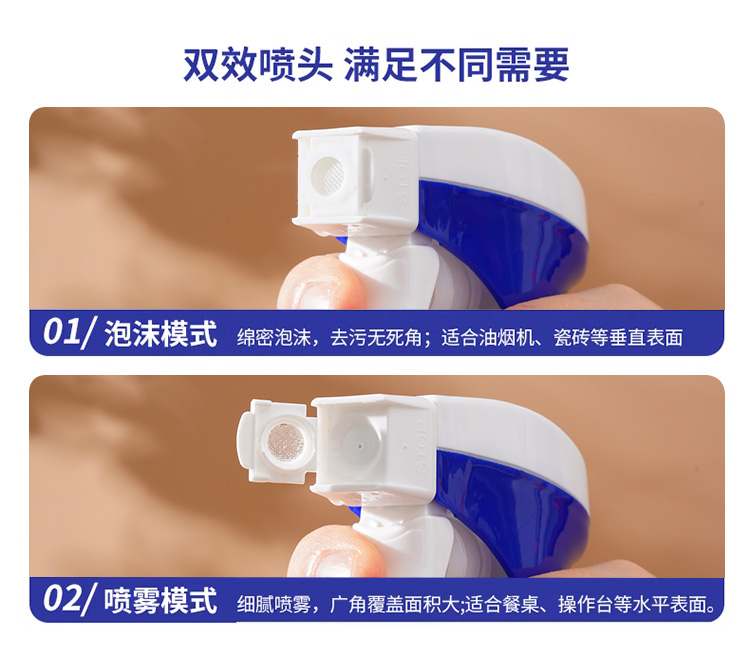 双效喷头 满足不同需要

STOP

01/ 泡沫模式 绵密泡沫，去污无死角；适合油烟机、瓷砖等垂直表面

STOP

02/ 喷雾模式 细腻喷雾，广角覆盖面积大;适合餐桌、操作台等水平表面。