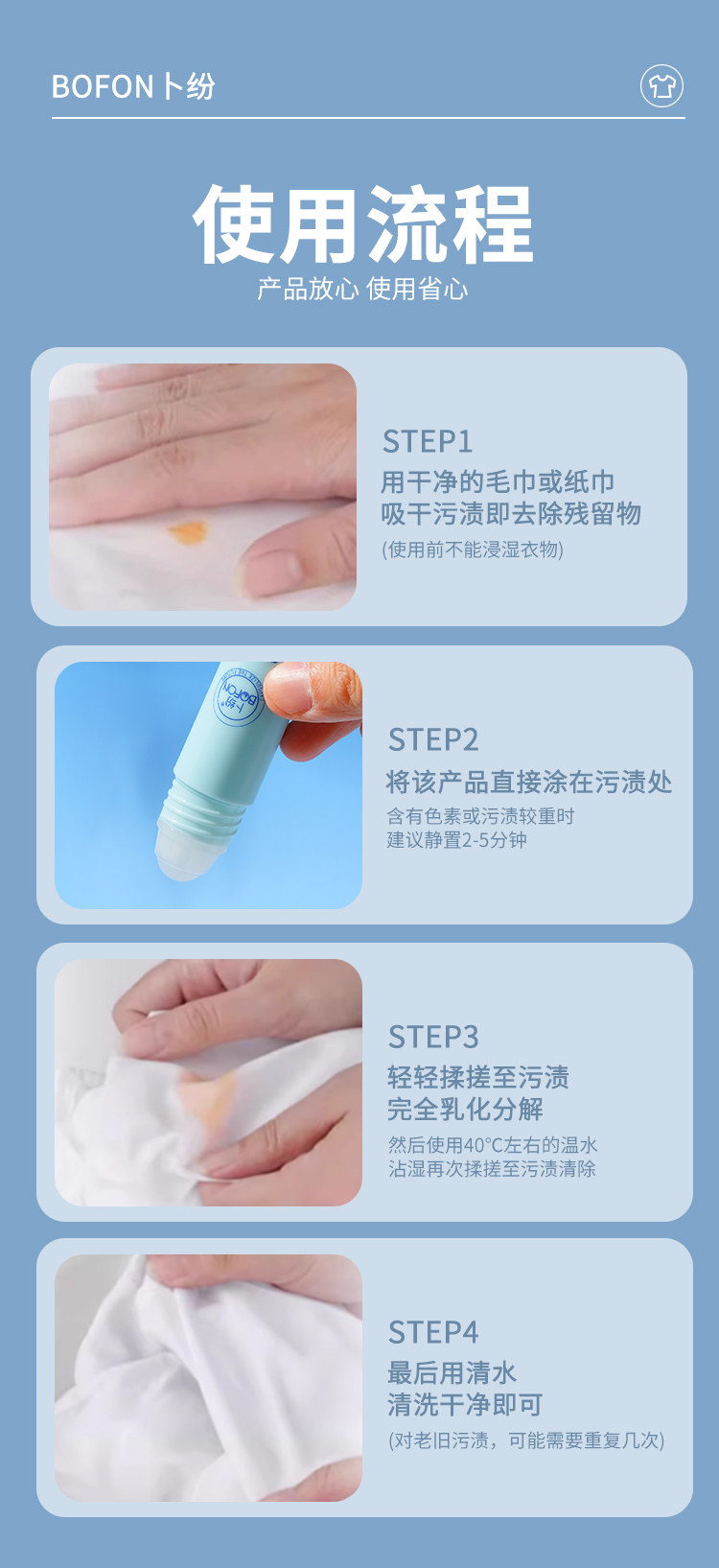 BOFON 卜纷

使用流程

产品放心 使用省心

STEP1

用干净的毛巾或纸巾 吸干污渍即去除残留物

(使用前不能浸湿衣物)

卜纷 BOFON

STEP2

将该产品直接涂在污渍处

含有色素或污渍较重时 建议静置2-5分钟

STEP3

轻轻揉搓至污渍 完全乳化分解

然后使用40°C左右的温水 沾湿再次揉搓至污渍清除

STEP4

最后用清水 清洗干净即可

(对老旧污渍，可能需要重复几次)