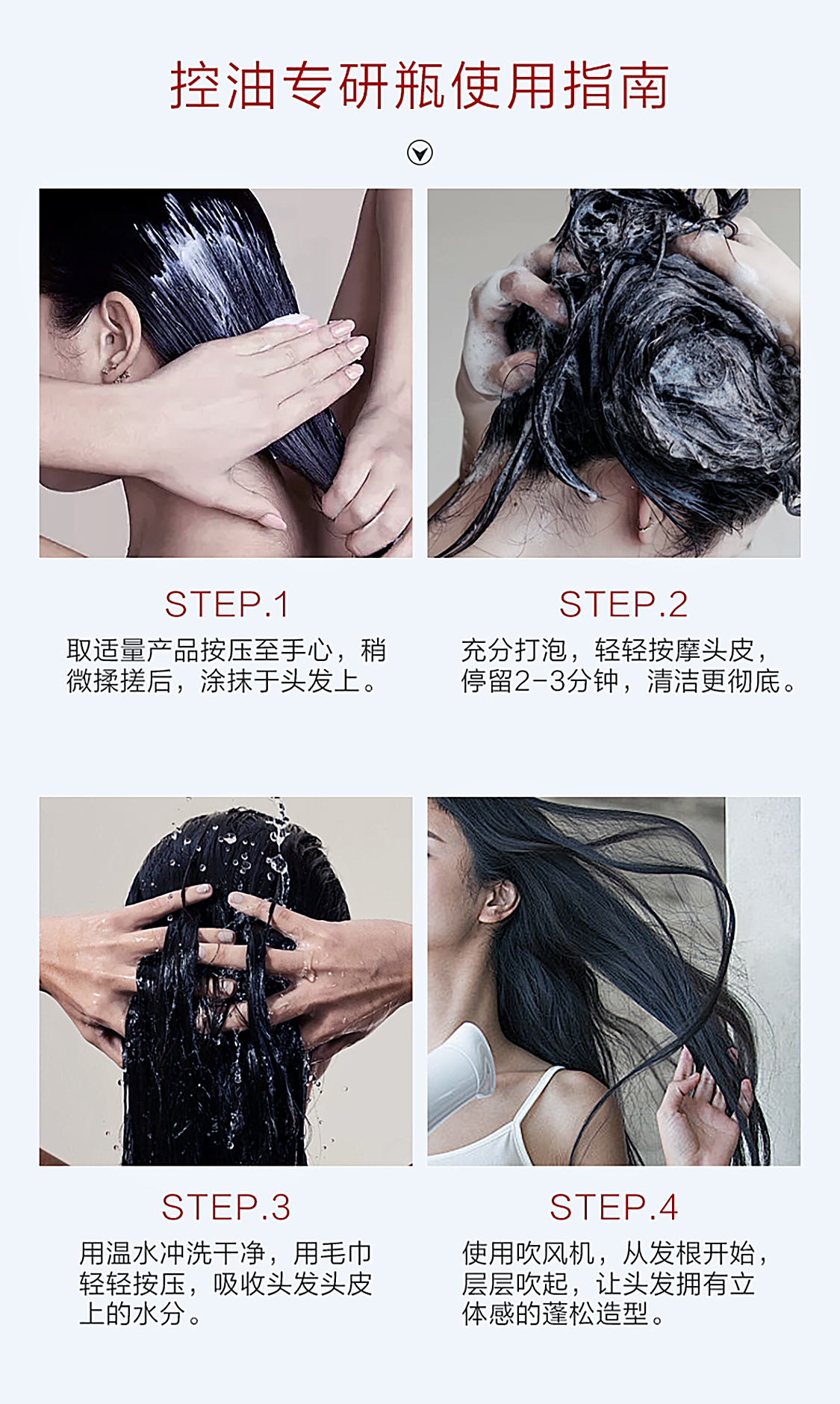 控油专研瓶使用指南

STEP.1

取适量产品按压至手心，稍微揉搓后，涂抹于头发上。

STEP.2

充分打泡，轻轻按摩头皮，停留2-3分钟，清洁更彻底。

STEP.3

用温水冲洗干净，用毛巾轻轻按压，吸收头发头皮上的水分。

STEP.4

使用吹风机，从发根开始，层层吹起，让头发拥有立体感的蓬松造型。