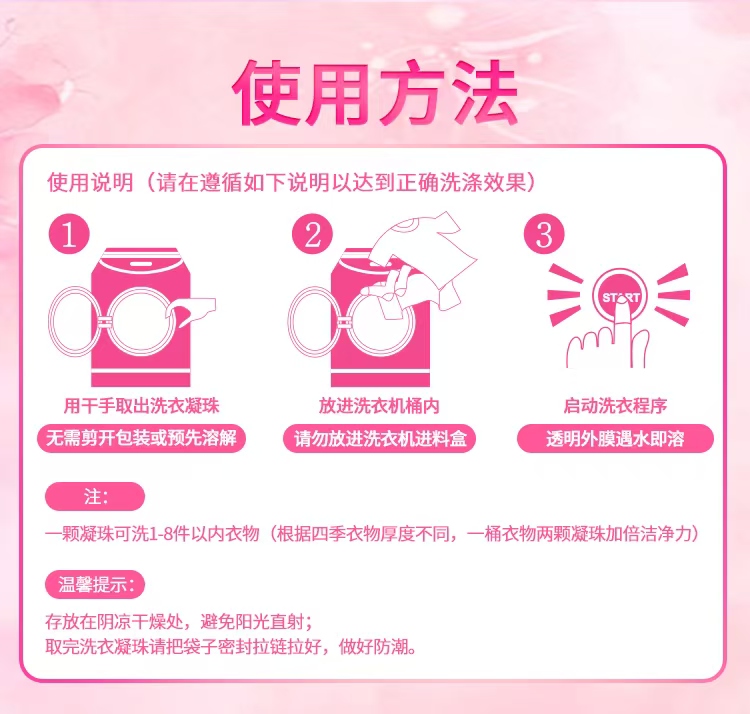 使用方法

使用说明（请在遵循如下说明以达到正确洗涤效果）

1

用干手取出洗衣凝珠

无需剪开包装或预先溶解

2

放进洗衣机桶内

请勿放进洗衣机进料盒

3

START

启动洗衣程序

透明外膜遇水即溶

注：

一颗凝珠可洗1-8件以内衣物（根据四季衣物厚度不同，一桶衣物两颗凝珠加倍洁净力）

温馨提示：

存放在阴凉干燥处，避免阳光直射；
取完洗衣凝珠请把袋子密封拉链拉好，做好防潮。