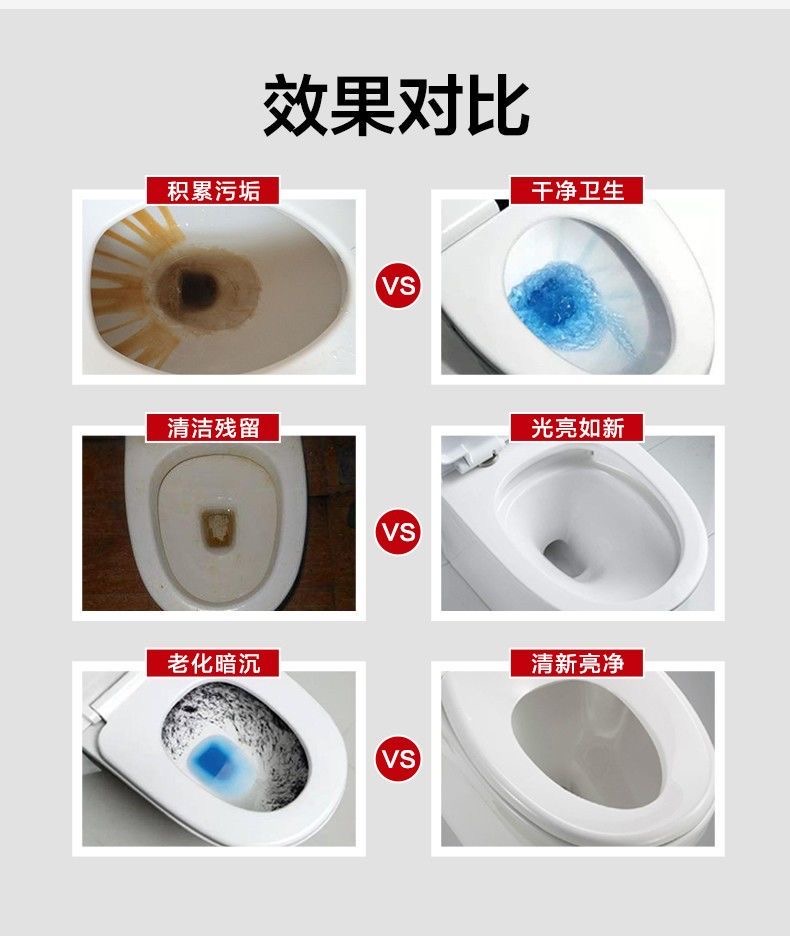 效果对比

积累污垢

VS

干净卫生

清洁残留

VS

光亮如新

老化暗沉

VS

清新亮净